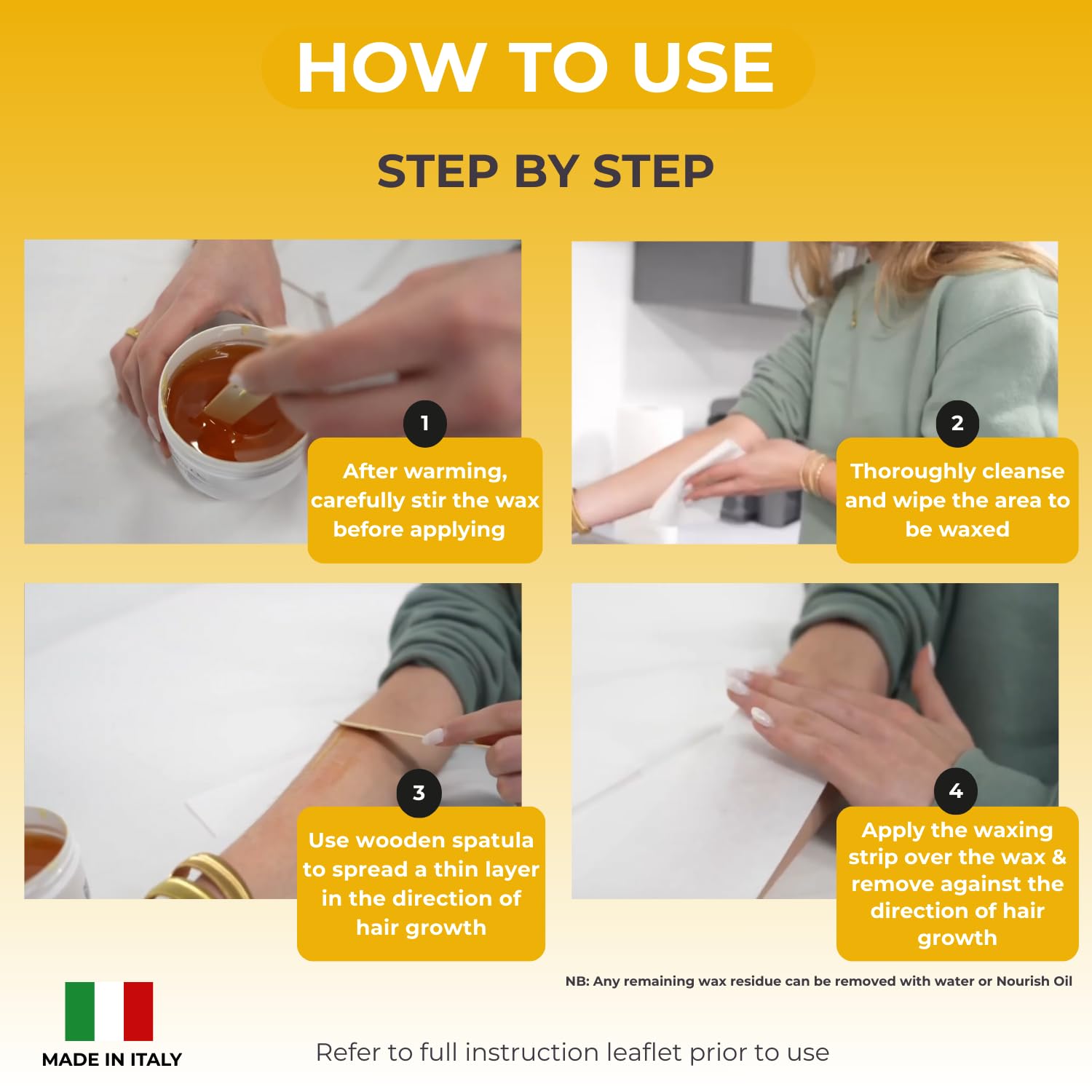 HOW TO USE

STEP BY STEP

1

After warming, carefully stir the wax before applying

2

Thoroughly cleanse and wipe the area to be waxed

3

Use wooden spatula to spread a thin layer in the direction of hair growth

4

Apply the waxing strip over the wax & remove against the direction of hair growth

NB: Any remaining wax residue can be removed with water or Nourish Oil

MADE IN ITALY

Refer to full instruction leaflet prior to use